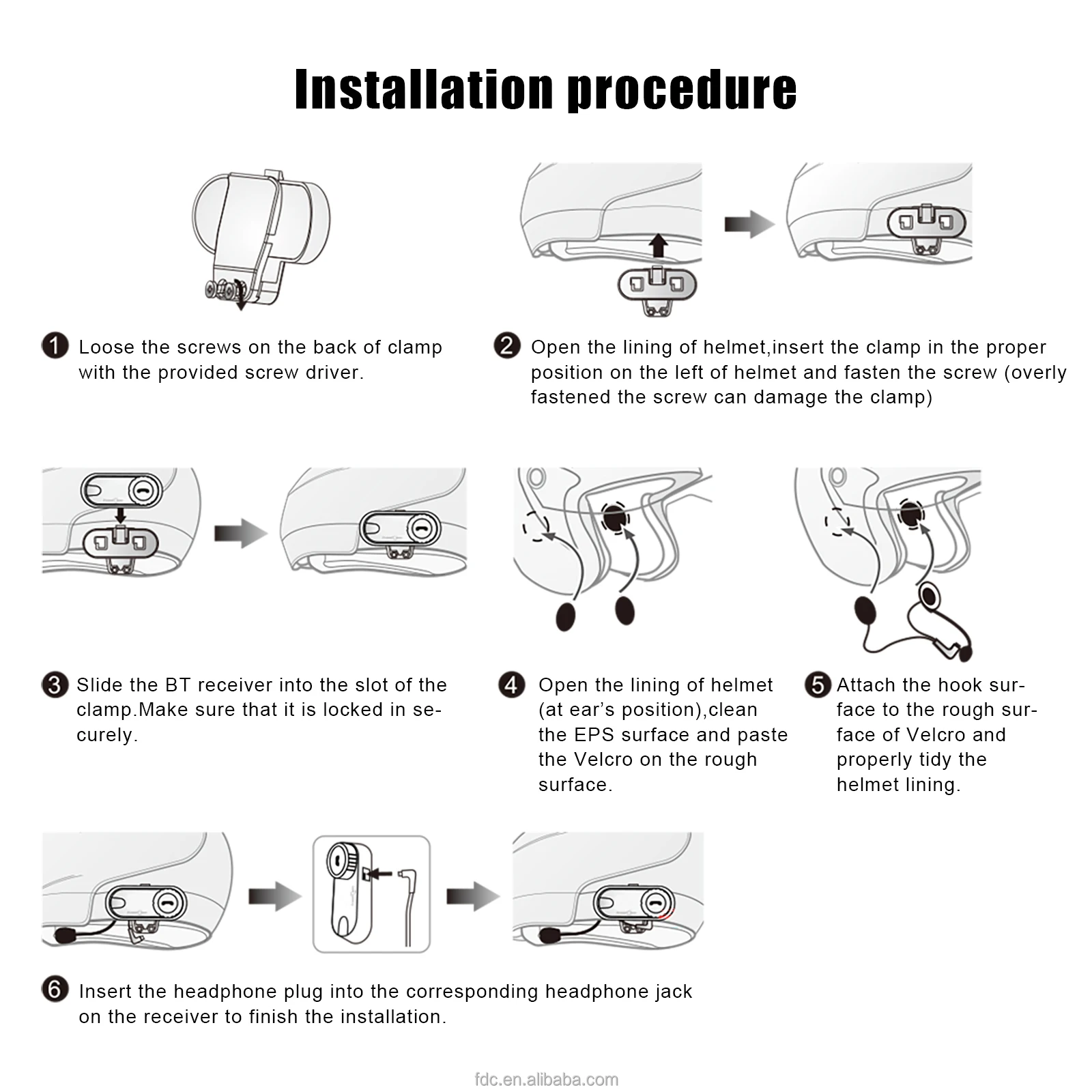 Installation procedure

1 Loose the screws on the back of clamp with the provided screw driver.

2 Open the lining of helmet,insert the clamp in the proper position on the left of helmet and fasten the screw (overly fastened the screw can damage the clamp)

3 Slide the BT receiver into the slot of the clamp.Make sure that it is locked in securely.

4 Open the lining of helmet (at ear's position),clean the EPS surface and paste the Velcro on the rough surface.

5 Attach the hook surface to the rough surface of Velcro and properly tidy the helmet lining.

6 Insert the headphone plug into the corresponding headphone jack on the receiver to finish the installation.

fdc.en.alibaba.com